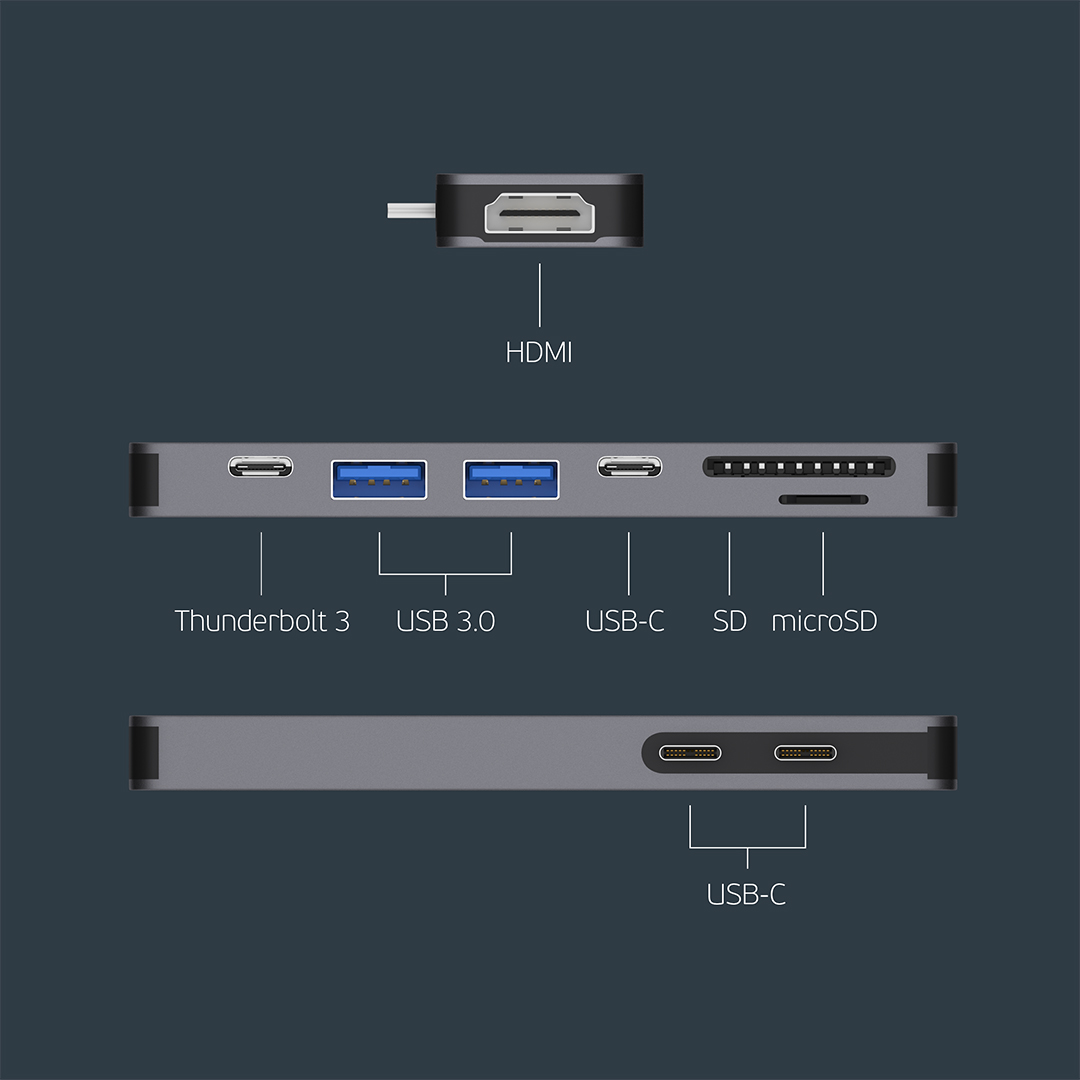 HDMI

Thunderbolt 3 USB 3.0 USB-C SD microSD

USB-C